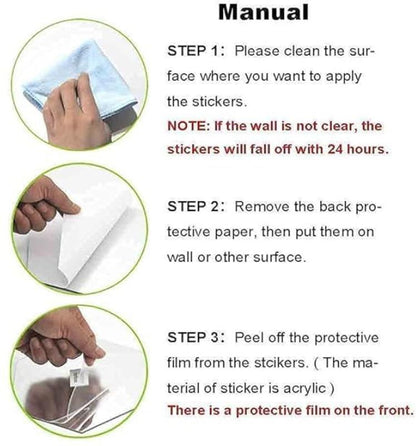 Manual

STEP 1: Please clean the surface where you want to apply the stickers.
NOTE: If the wall is not clear, the stickers will fall off with 24 hours.

STEP 2: Remove the back protective paper, then put them on wall or other surface.

STEP 3: Peel off the protective film from the stcikers. ( The material of sticker is acrylic )
There is a protective film on the front.